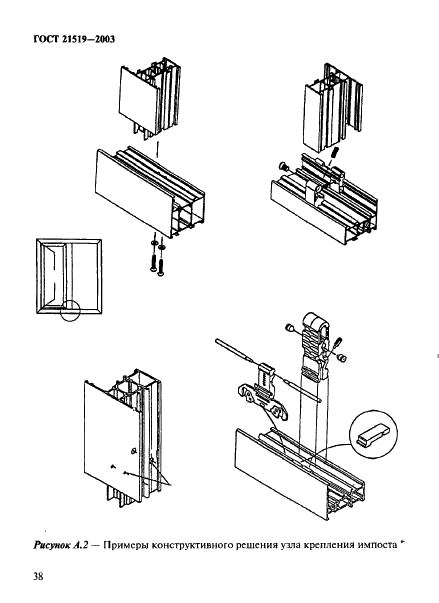 ГОСТ 21519—2003

Рисунок А.2 — Примеры конструктивного решения узла крепления импоста

38